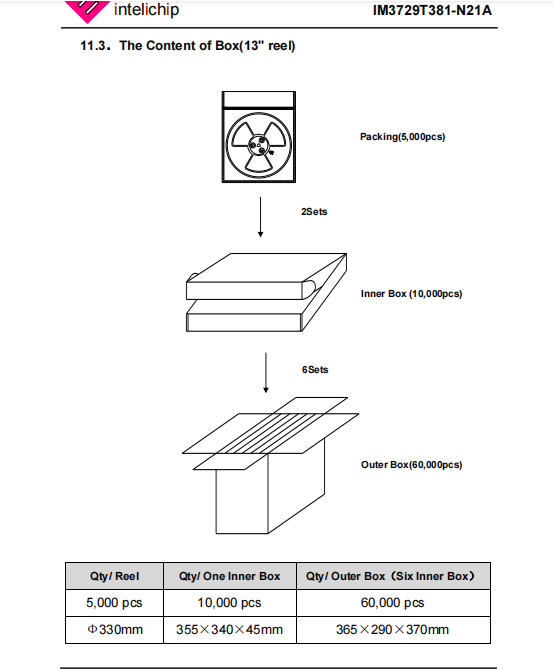 intelichip

IM3729T381-N21A

11.3. The Content of Box(13" reel)

Packing(5,000pcs)

2Sets

Inner Box (10,000pcs)

6Sets

Outer Box(60,000pcs)

| Qty/ Reel | Qty/ One Inner Box | Qty/ Outer Box（Six Inner Box） |
|---|---|---|
| 5,000 pcs | 10,000 pcs | 60,000 pcs |
| Φ330mm | 355×340×45mm | 365×290×370mm |